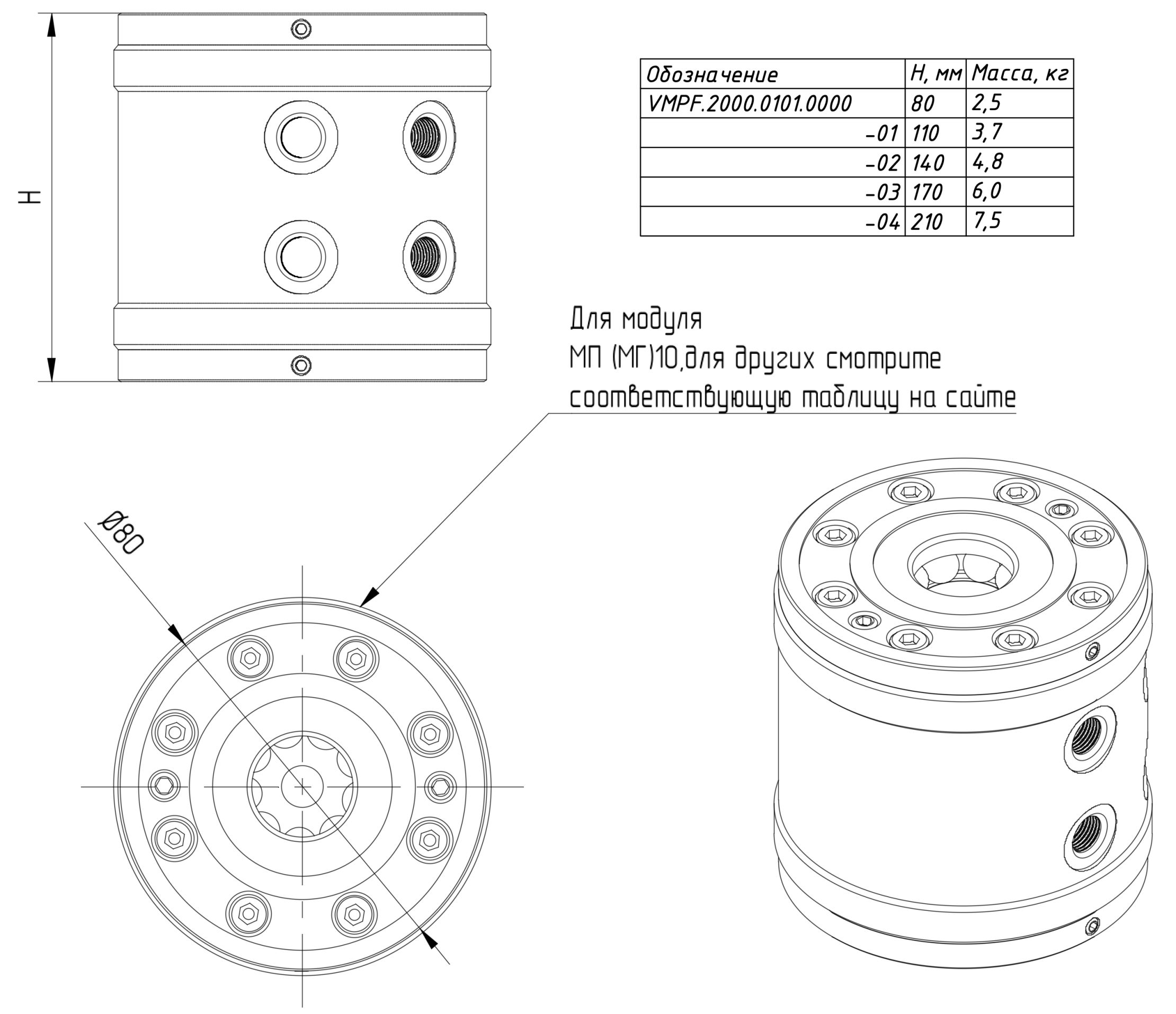 H

| Обозначение | H, мм | Масса, кг |
|---|---|---|
| VMPF.2000.0101.0000 | 80 | 2,5 |
| -01 | 110 | 3,7 |
| -02 | 140 | 4,8 |
| -03 | 170 | 6,0 |
| -04 | 210 | 7,5 |

Для модуля МП (МГ)10,для других смотрите соответствующую таблицу на сайте

Ø80