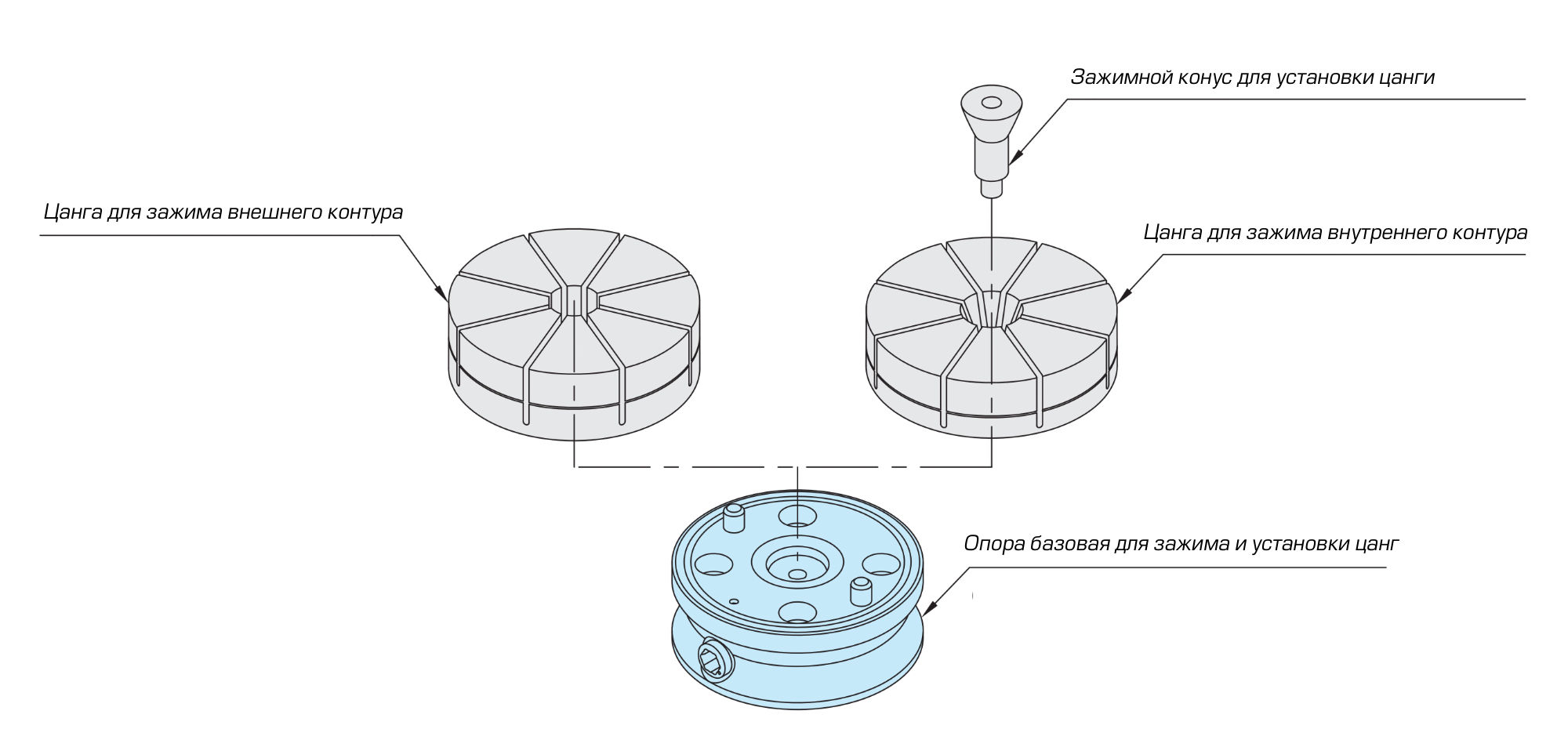 Зажимной конус для установки цанги

Цанга для зажима внешнего контура

Цанга для зажима внутреннего контура

Опора базовая для зажима и установки цанг