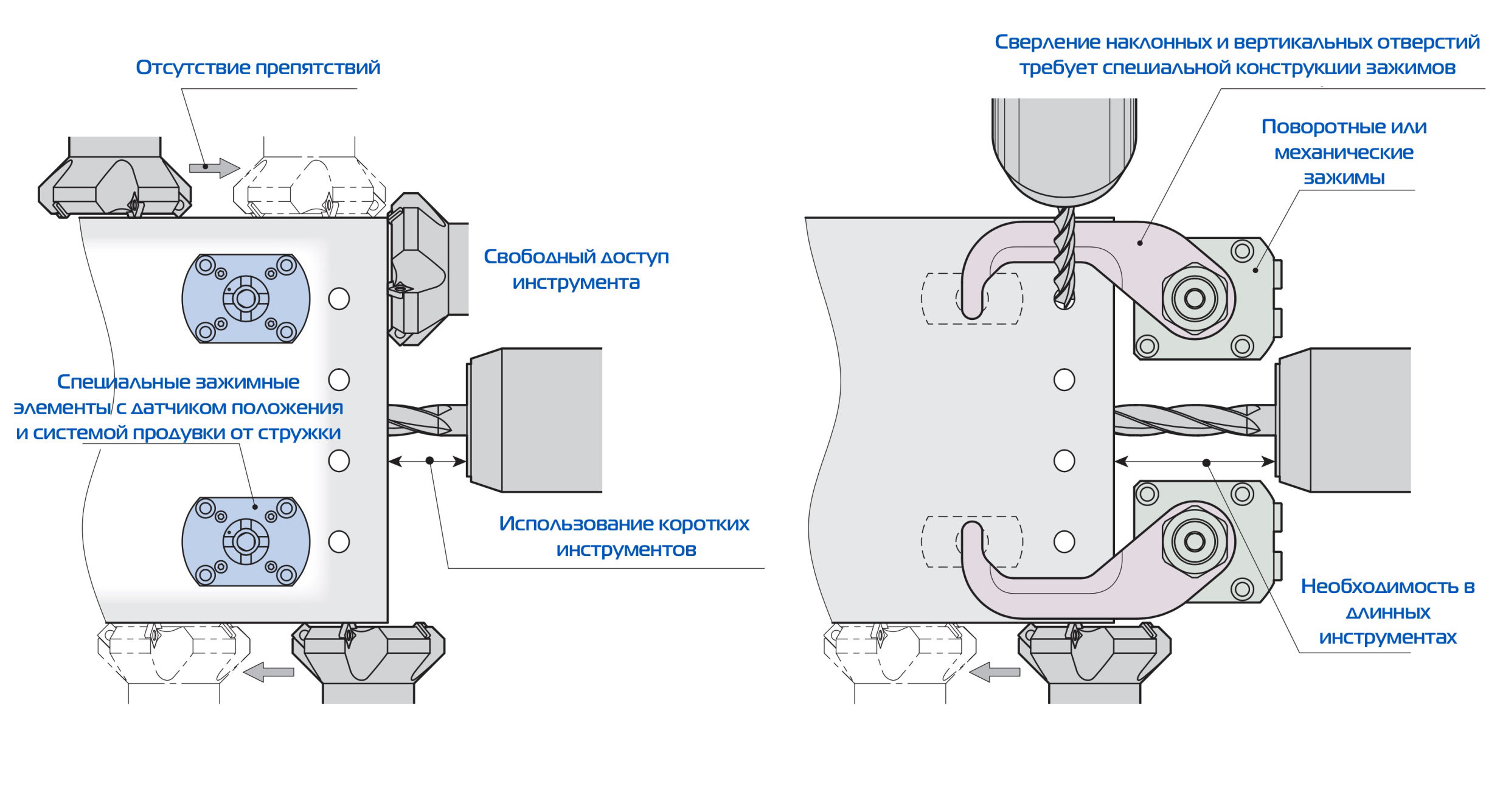 Отсутствие препятствий

Свободный доступ инструмента

Специальные зажимные элементы с датчиком положения и системой продувки от стружки

Использование коротких инструментов

Сверление наклонных и вертикальных отверстий требует специальной конструкции зажимов

Поворотные или механические зажимы

Необходимость в длинных инструментах