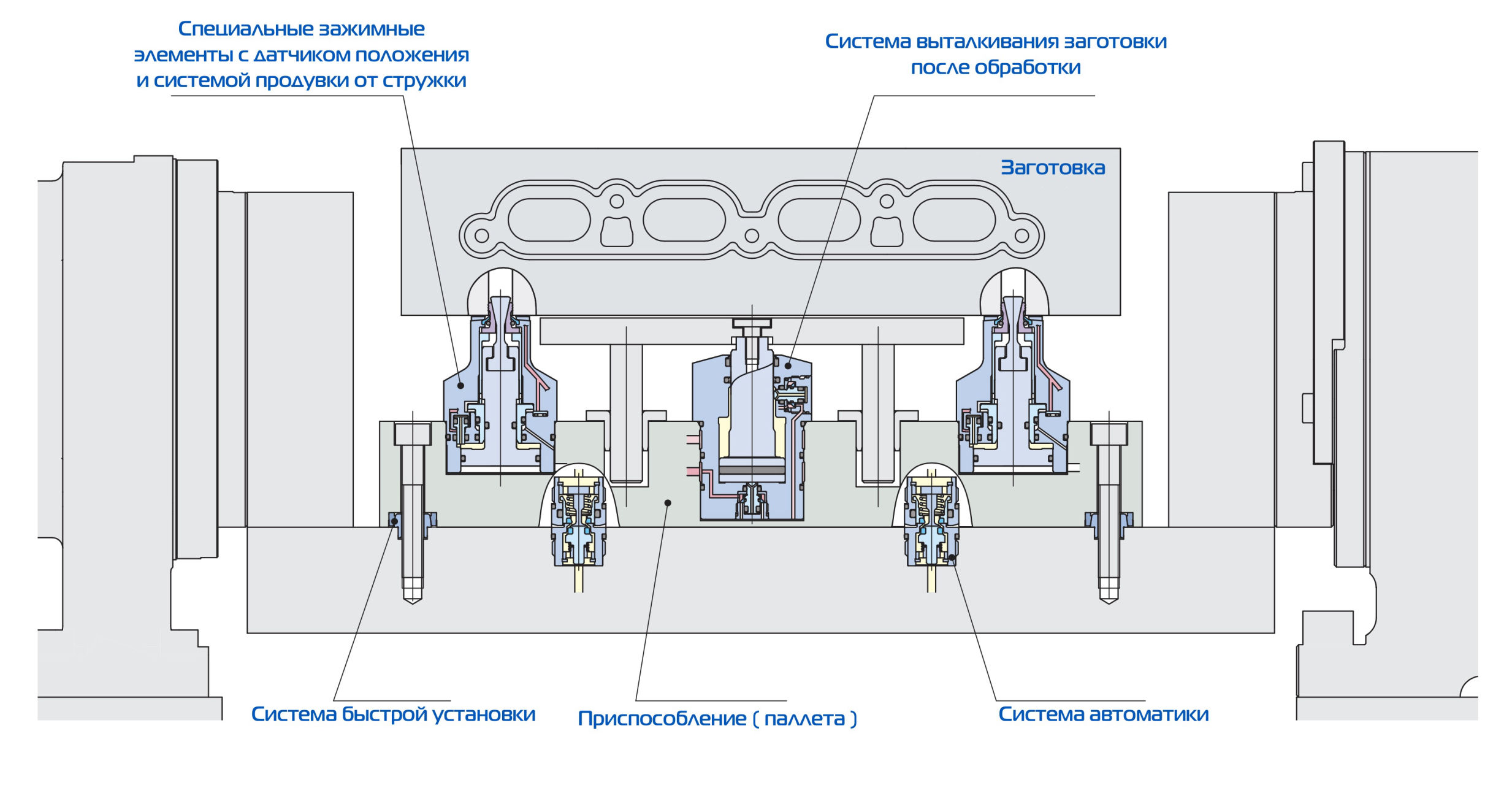 Специальные зажимные элементы с датчиком положения и системой продувки от стружки

Система выталкивания заготовки после обработки

Заготовка

Система быстрой установки

Приспособление ( паллета )

Система автоматики