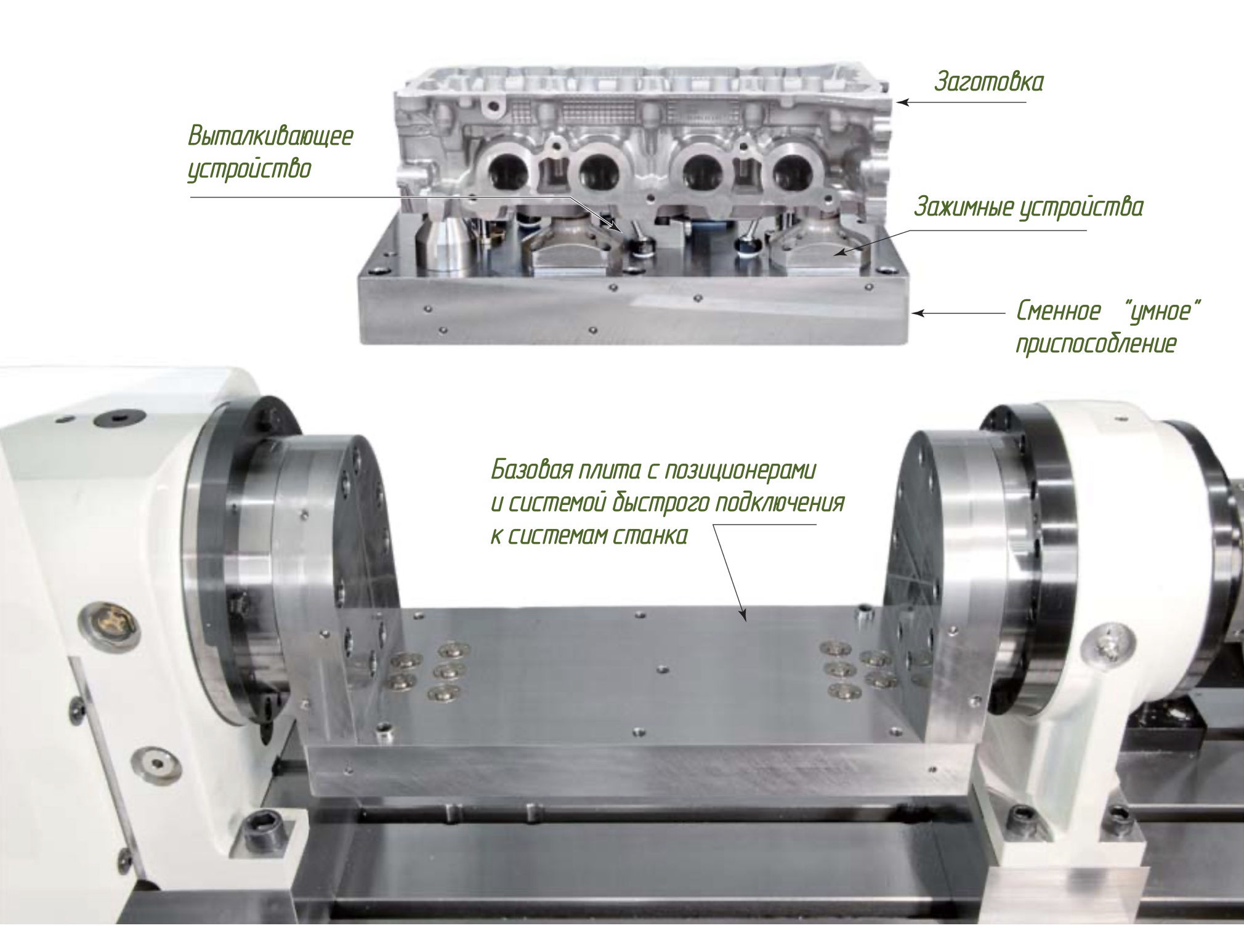 Заготовка

Выталкивающее устройство

Зажимные устройства

Сменное "умное" приспособление

Базовая плита с позиционерами и системой быстрого подключения к системам станка